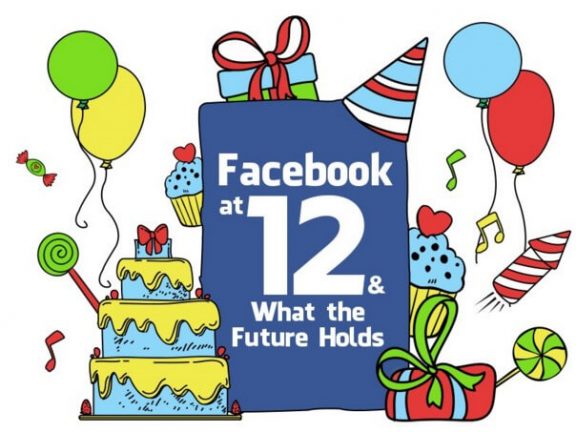 Facebook at 12 & What the Future Holds